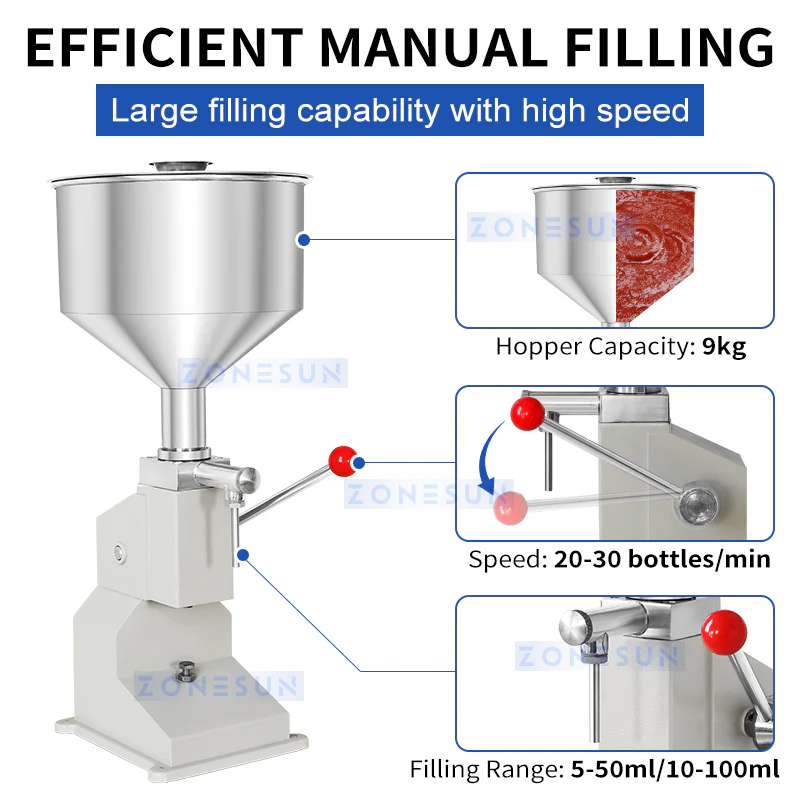 EFFICIENT MANUAL FILLING

Large filling capability with high speed

Hopper Capacity: 9kg

Speed: 20-30 bottles/min

Filling Range: 5-50ml/10-100ml

ZONESUN