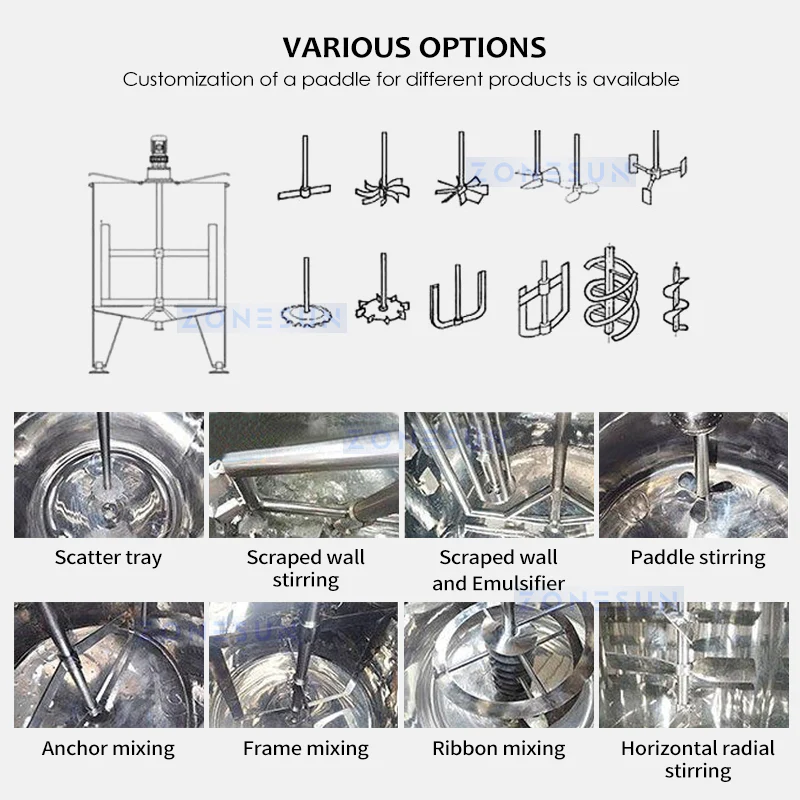 VARIOUS OPTIONS

Customization of a paddle for different products is available

Scatter tray

Scraped wall stirring

Scraped wall and Emulsifier

Paddle stirring

Anchor mixing

Frame mixing

Ribbon mixing

Horizontal radial stirring

ZONESUN